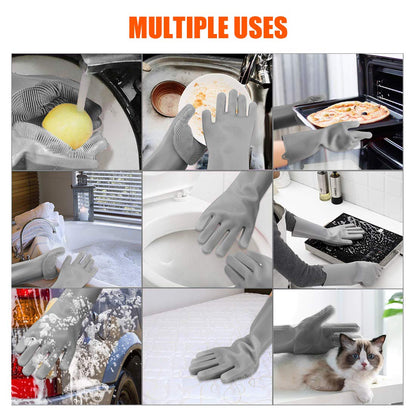 MULTIPLE USES