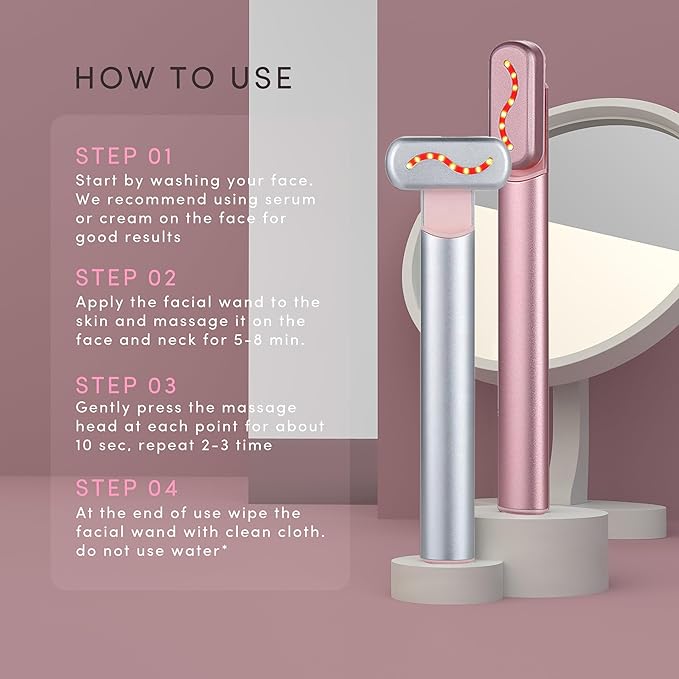 HOW TO USE

STEP 01
Start by washing your face. We recommend using serum or cream on the face for good results

STEP 02
Apply the facial wand to the skin and massage it on the face and neck for 5-8 min.

STEP 03
Gently press the massage head at each point for about 10 sec, repeat 2-3 time

STEP 04
At the end of use wipe the facial wand with clean cloth. do not use water*