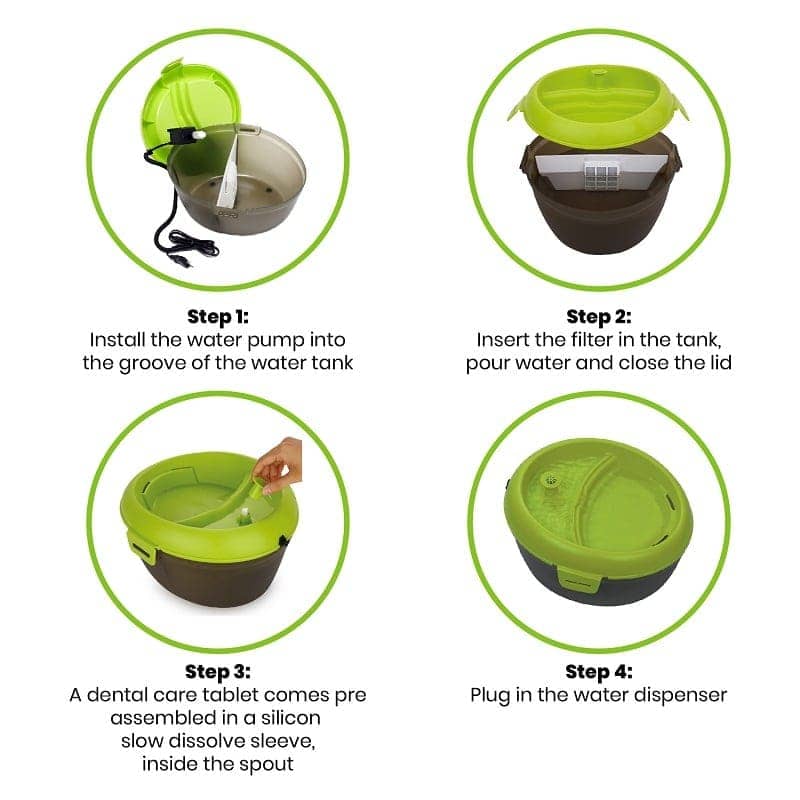 Step 1:
Install the water pump into the groove of the water tank

Step 2:
Insert the filter in the tank, pour water and close the lid

Step 3:
A dental care tablet comes pre assembled in a silicon slow dissolve sleeve, inside the spout

Step 4:
Plug in the water dispenser